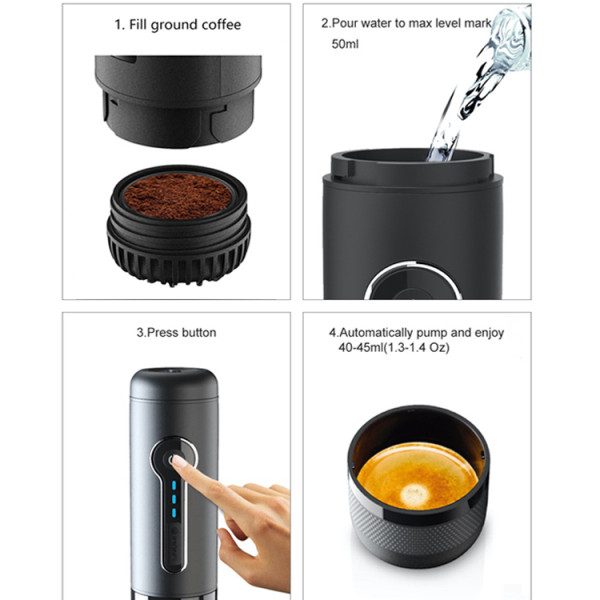 1. Fill ground coffee

2.Pour water to max level mark 50ml

3.Press button

4.Automatically pump and enjoy 40-45ml(1.3-1.4 Oz)